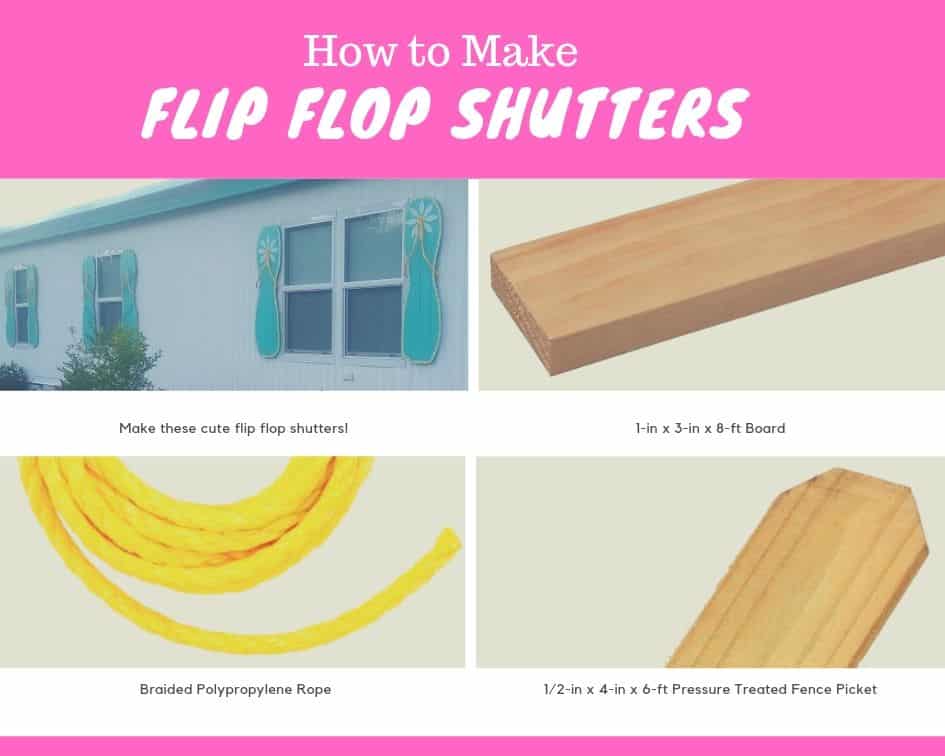 How to Make
FLIP FLOP SHUTTERS

Make these cute flip flop shutters!

1-in x 3-in x 8-ft Board

Braided Polypropylene Rope

1/2-in x 4-in x 6-ft Pressure Treated Fence Picket